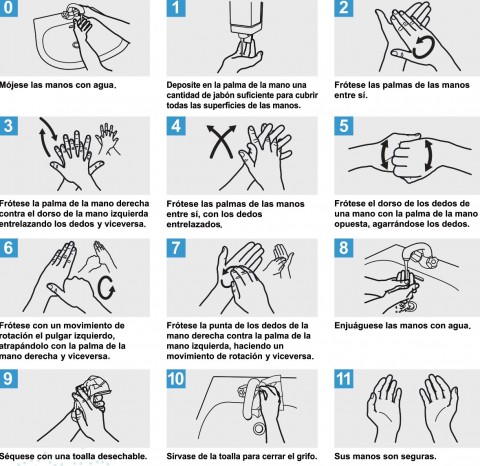 0

Mójese las manos con agua.

1

Deposite en la palma de la mano una cantidad de jabón suficiente para cubrir todas las superficies de las manos.

2

Frótese las palmas de las manos entre sí.

3

Frótese la palma de la mano derecha contra el dorso de la mano izquierda entrelazando los dedos y viceversa.

4

Frótese las palmas de las manos entre sí, con los dedos entrelazados.

5

Frótese el dorso de los dedos de una mano con la palma de la mano opuesta, agarrándose los dedos.

6

Frótese con un movimiento de rotación el pulgar izquierdo, atrapándolo con la palma de la mano derecha y viceversa.

7

Frótese la punta de los dedos de la mano derecha contra la palma de la mano izquierda, haciendo un movimiento de rotación y viceversa.

8

Enjuáguese las manos con agua.

9

Séquese con una toalla desechable.

10

Sírvase de la toalla para cerrar el grifo.

11

Sus manos son seguras.