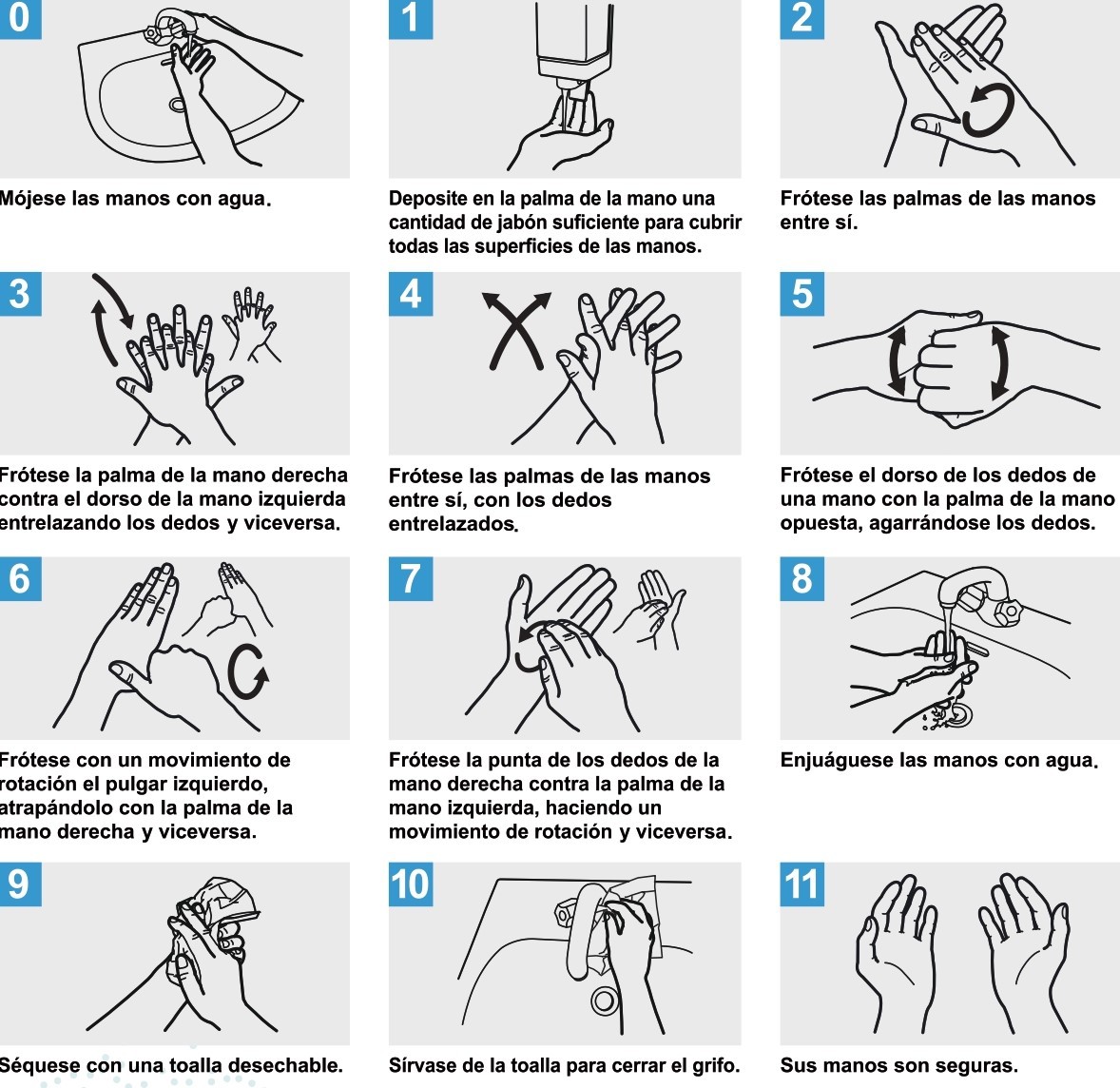 0

Mójese las manos con agua.

1

Deposite en la palma de la mano una cantidad de jabón suficiente para cubrir todas las superficies de las manos.

2

Frótese las palmas de las manos entre sí.

3

Frótese la palma de la mano derecha contra el dorso de la mano izquierda entrelazando los dedos y viceversa.

4

Frótese las palmas de las manos entre sí, con los dedos entrelazados.

5

Frótese el dorso de los dedos de una mano con la palma de la mano opuesta, agarrándose los dedos.

6

Frótese con un movimiento de rotación el pulgar izquierdo, atrapándolo con la palma de la mano derecha y viceversa.

7

Frótese la punta de los dedos de la mano derecha contra la palma de la mano izquierda, haciendo un movimiento de rotación y viceversa.

8

Enjuáguese las manos con agua.

9

Séquese con una toalla desechable.

10

Sírvase de la toalla para cerrar el grifo.

11

Sus manos son seguras.